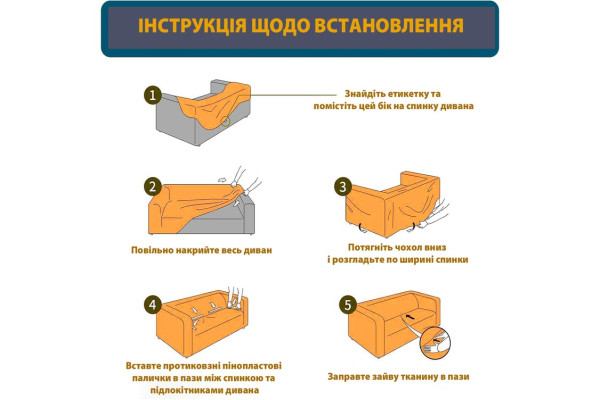 ІНСТРУКЦІЯ ЩОДО ВСТАНОВЛЕННЯ

1

Знайдіть етикетку та помістіть цей бік на спинку дивана

2

Повільно накрийте весь диван

3

Потягніть чохол вниз і розгладьте по ширині спинки

4

Вставте протиковзні пінопластові палички в пази між спинкою та підлокітниками дивана

5

Заправте зайву тканину в пази